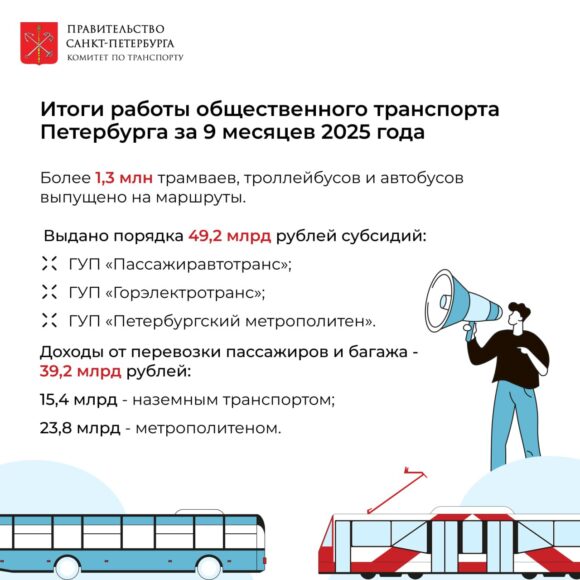 ПРАВИТЕЛЬСТВО САНКТ-ПЕТЕРБУРГА
КОМИТЕТ ПО ТРАНСПОРТУ

Итоги работы общественного транспорта Петербурга за 9 месяцев 2025 года

Более 1,3 млн трамваев, троллейбусов и автобусов выпущено на маршруты.

Выдано порядка 49,2 млрд рублей субсидий:

ГУП «Пассажиравтотранс»;

ГУП «Горэлектротранс»;

ГУП «Петербургский метрополитен».

Доходы от перевозки пассажиров и багажа - 39,2 млрд рублей:

15,4 млрд - наземным транспортом;

23,8 млрд - метрополитеном.